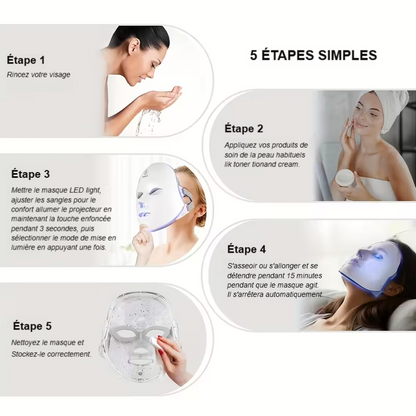 5 ÉTAPES SIMPLES

Étape 1

Rincez votre visage

Étape 2

Appliquez vos produits de soin de la peau habituels lik toner tionand cream.

Étape 3

Mettre le masque LED light, ajuster les sangles pour le confort allumer le projecteur en maintenant la touche enfoncée pendant 3 secondes, puis sélectionner le mode de mise en lumière en appuyant une fois.

Étape 4

S'asseoir ou s'allonger et se détendre pendant 15 minutes pendant que le masque agit. Il s'arrêtera automatiquement.

Étape 5

Nettoyez le masque et Stockez-le correctement.